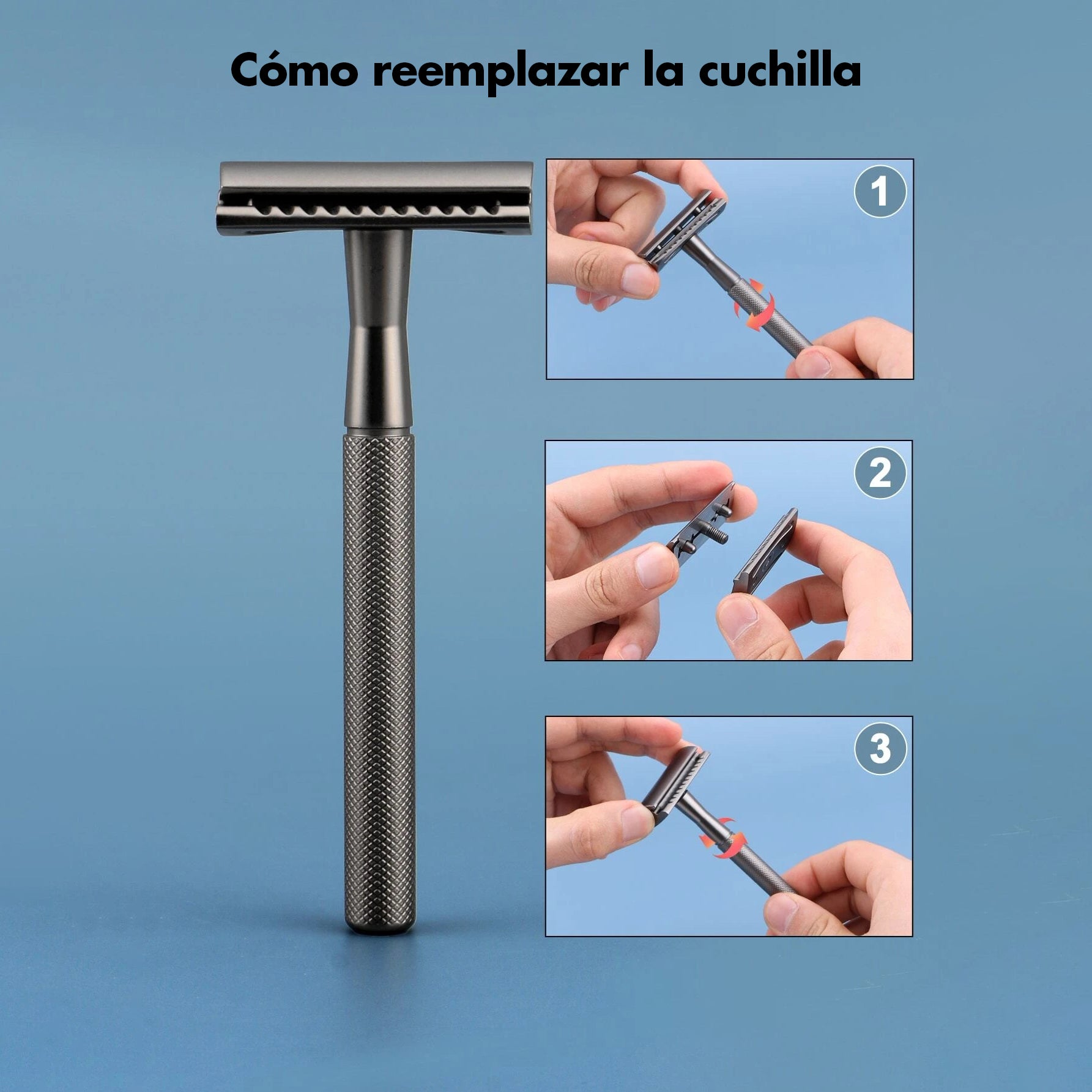 Cómo reemplazar la cuchilla

1

2

3